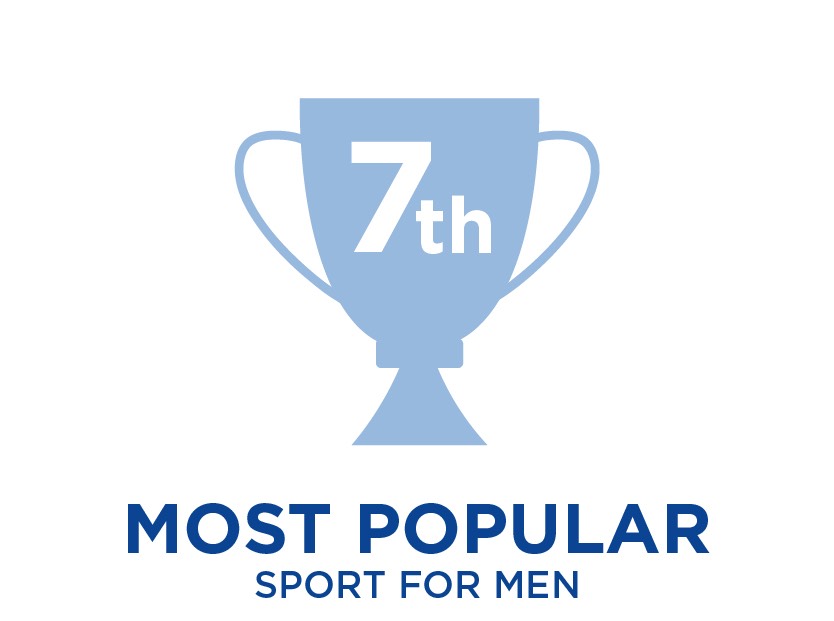 7th

MOST POPULAR
SPORT FOR MEN