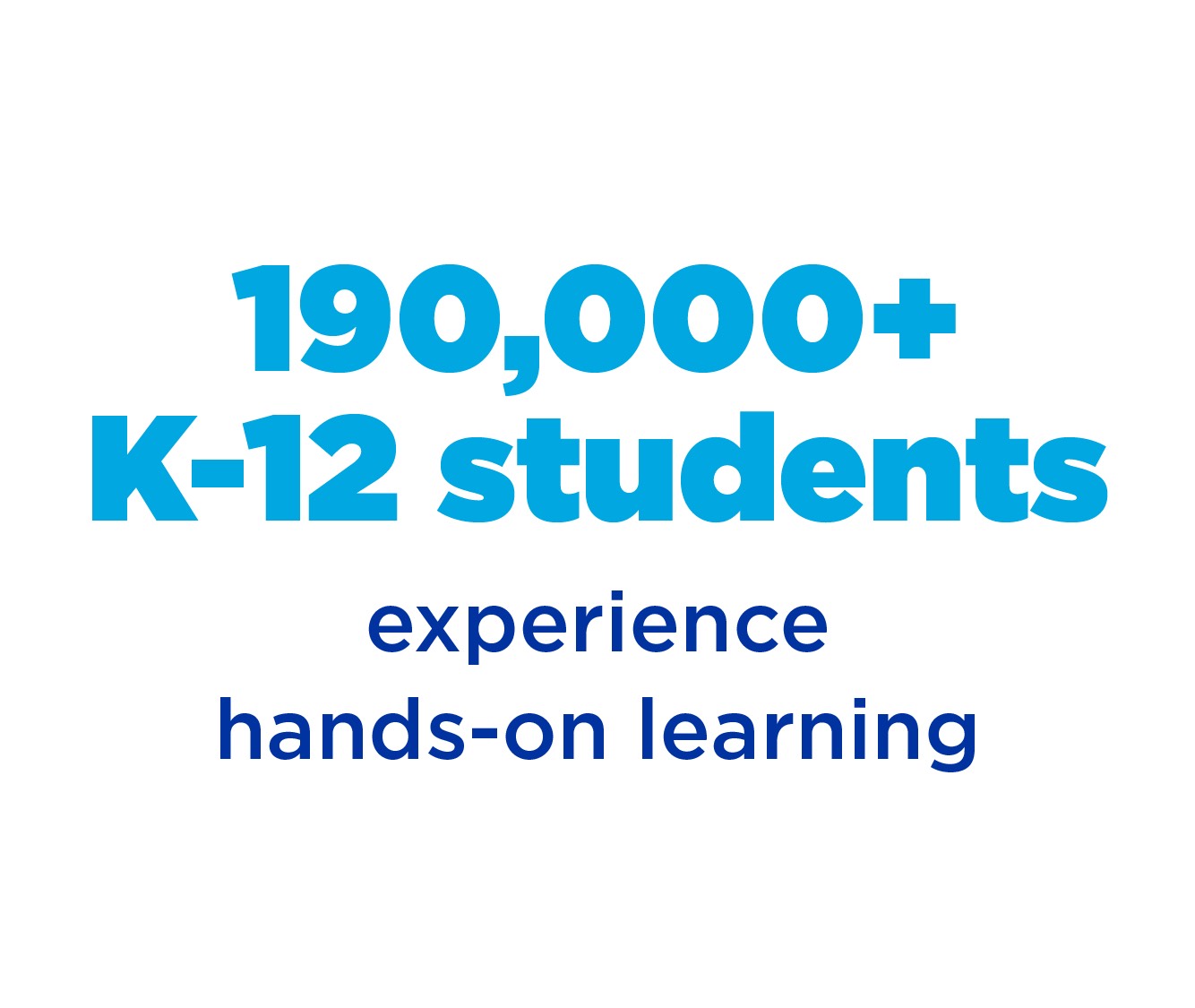 190,000+
K-12 students

experience
hands-on learning