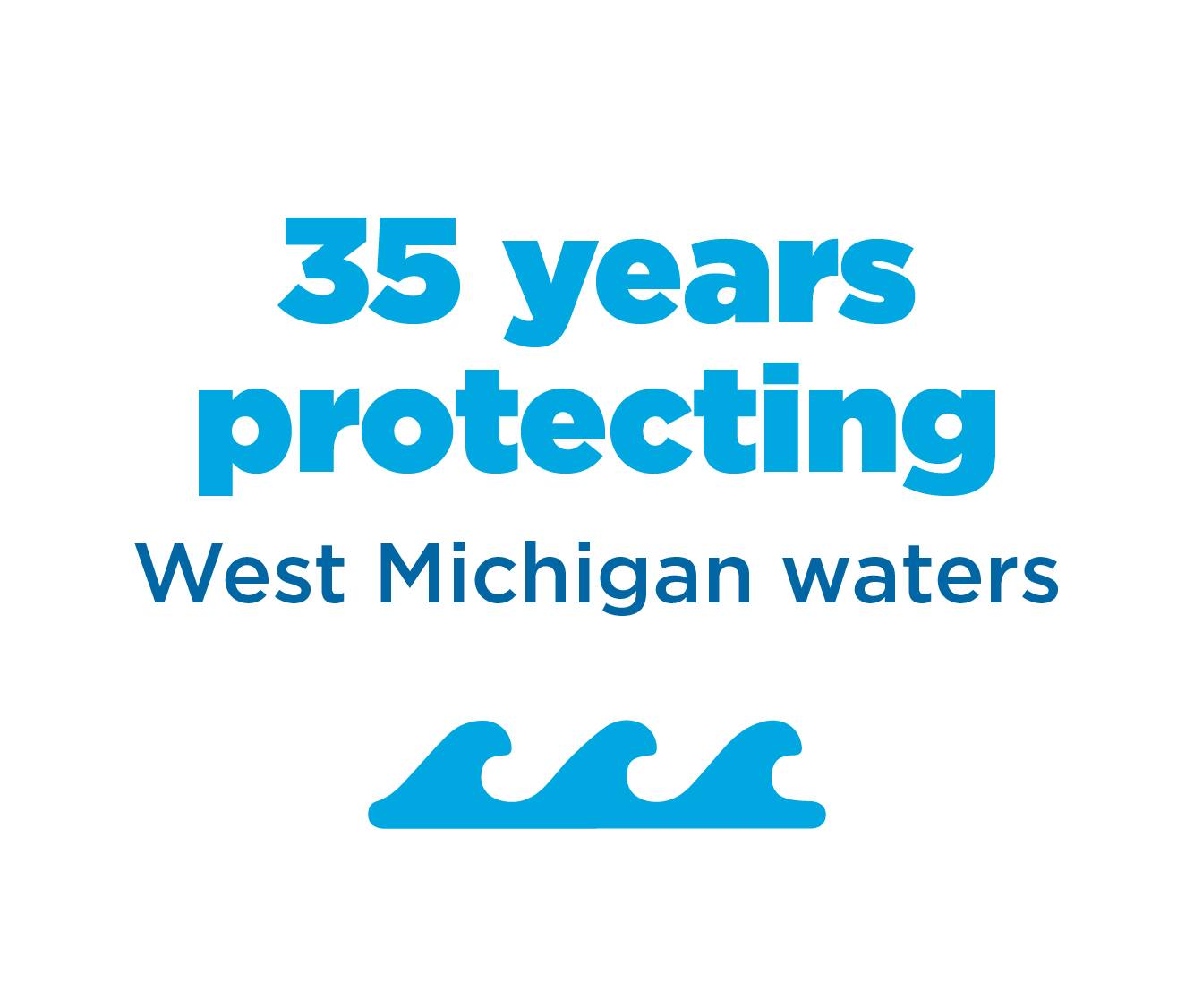 35 years protecting
West Michigan waters